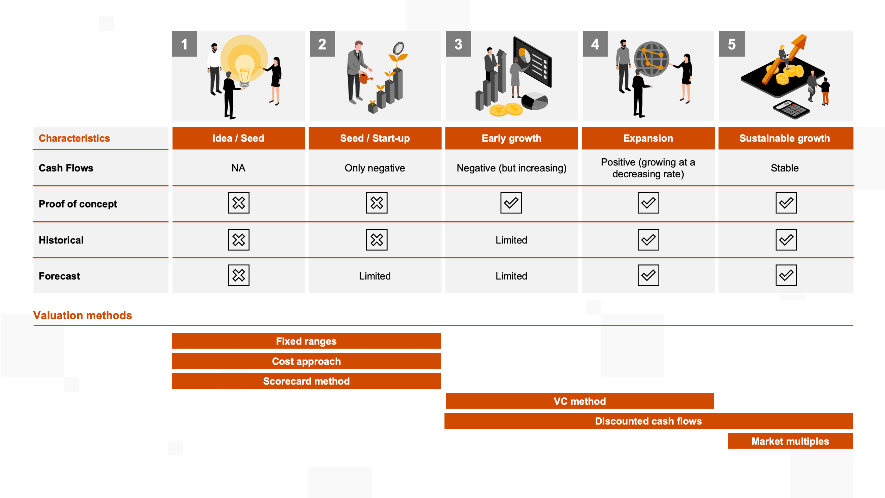 | | 1 | 2 | 3 | 4 | 5 |
|---|---|---|---|---|---|
| Characteristics | Idea / Seed | Seed / Start-up | Early growth | Expansion | Sustainable growth |
| Cash Flows | NA | Only negative | Negative (but increasing) | Positive (growing at a decreasing rate) | Stable |
| Proof of concept | ☒ | ☒ | ☑ | ☑ | ☑ |
| Historical | ☒ | ☒ | Limited | ☑ | ☑ |
| Forecast | ☒ | Limited | Limited | ☑ | ☑ |

Valuation methods

Fixed ranges
Cost approach
Scorecard method
VC method
Discounted cash flows
Market multiples